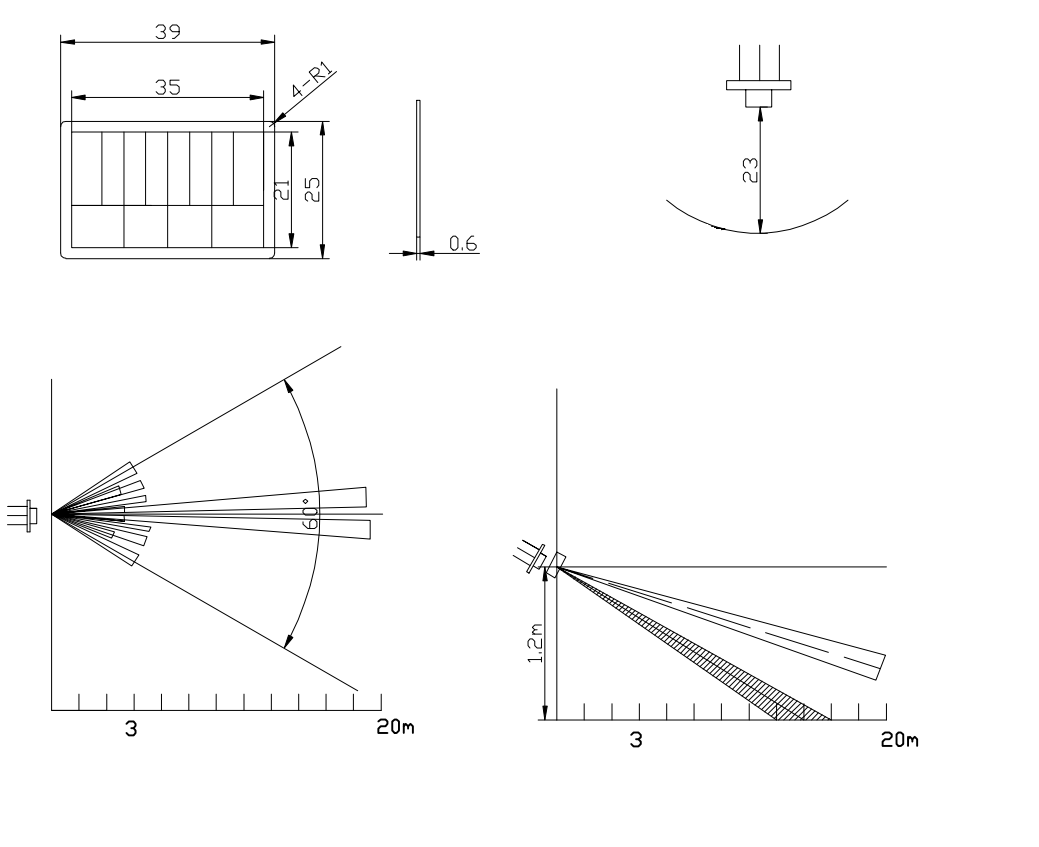 39
35
4-R1
21
25
0.6
23
60°
3
20m
1.2m
3
20m